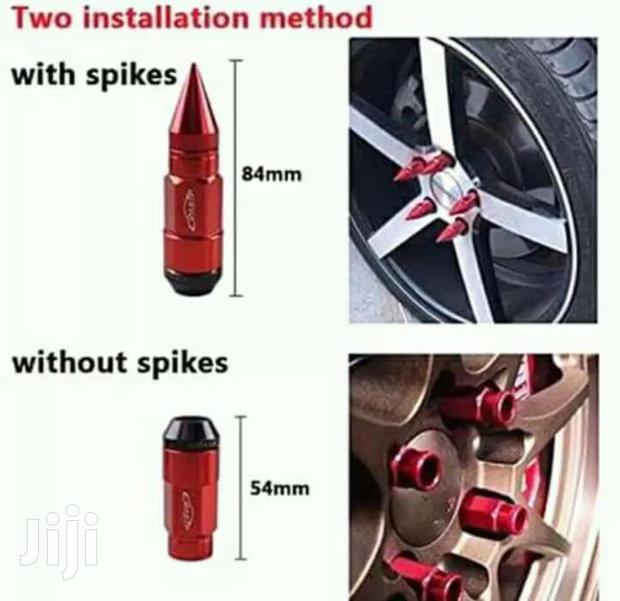 Two installation method

with spikes

84mm

without spikes

54mm

Jiji