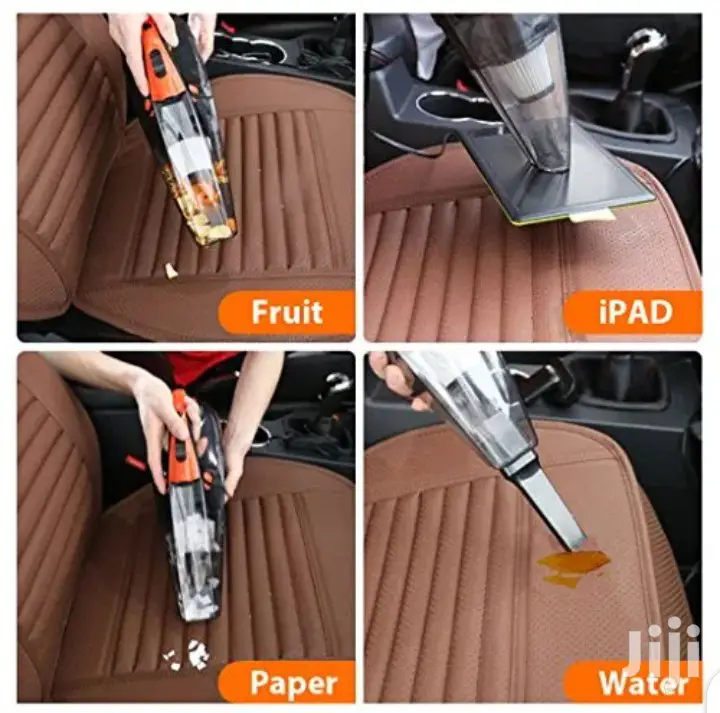 Fruit

iPAD

Paper

Water

Jiji