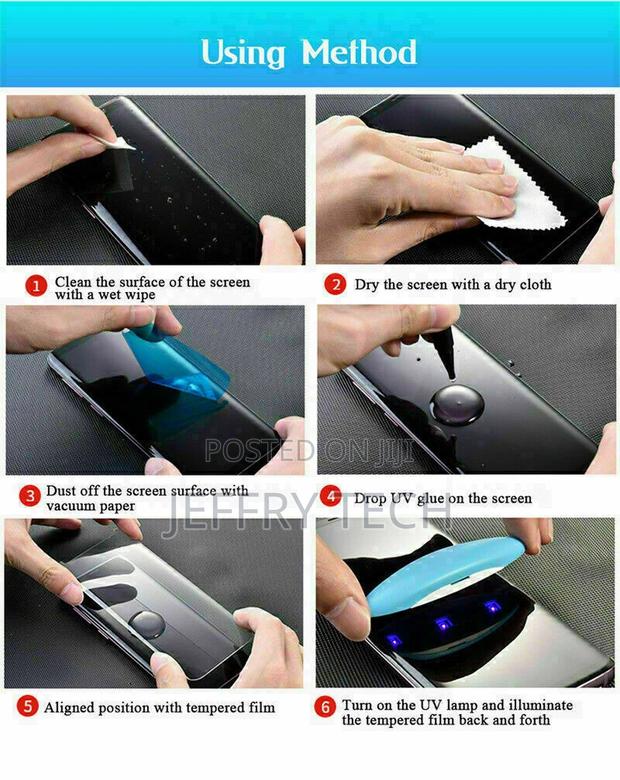 Using Method

1 Clean the surface of the screen with a wet wipe

2 Dry the screen with a dry cloth

3 Dust off the screen surface with vacuum paper

4 Drop UV glue on the screen

POSTED ON JIJI

JEFFRY TECH

5 Aligned position with tempered film

6 Turn on the UV lamp and illuminate the tempered film back and forth