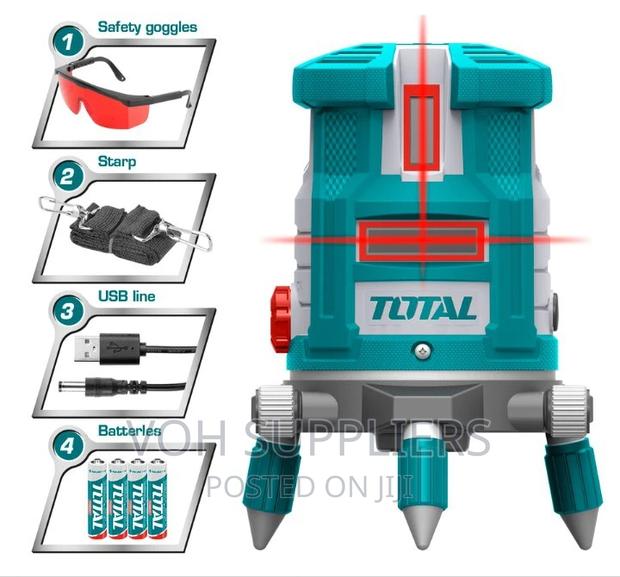 1 Safety goggles

2 Starp

3 USB line

4 Batteries

TOTAL TOTAL TOTAL TOTAL

TOTAL

VOH SUPPLIERS
POSTED ON JIJI