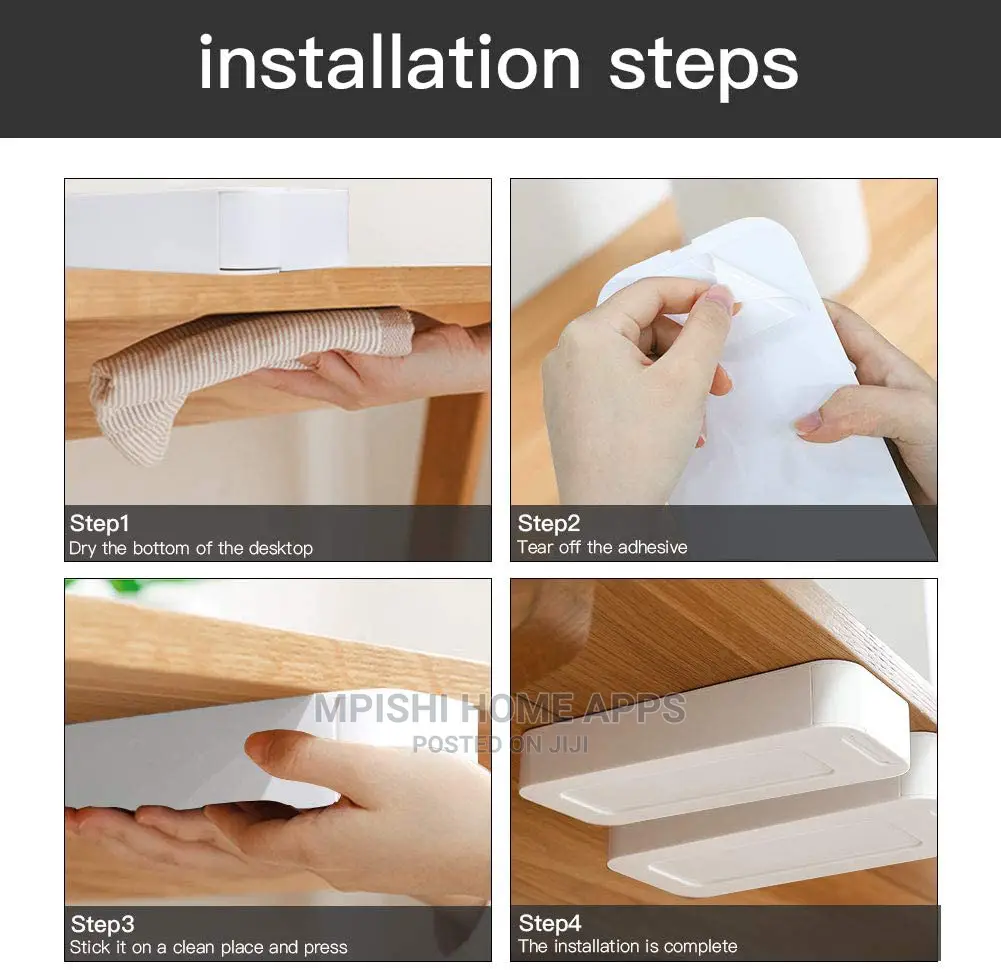 installation steps

Step1
Dry the bottom of the desktop

Step2
Tear off the adhesive

MPISHI HOME APPS
POSTED ON JIJI

Step3
Stick it on a clean place and press

Step4
The installation is complete