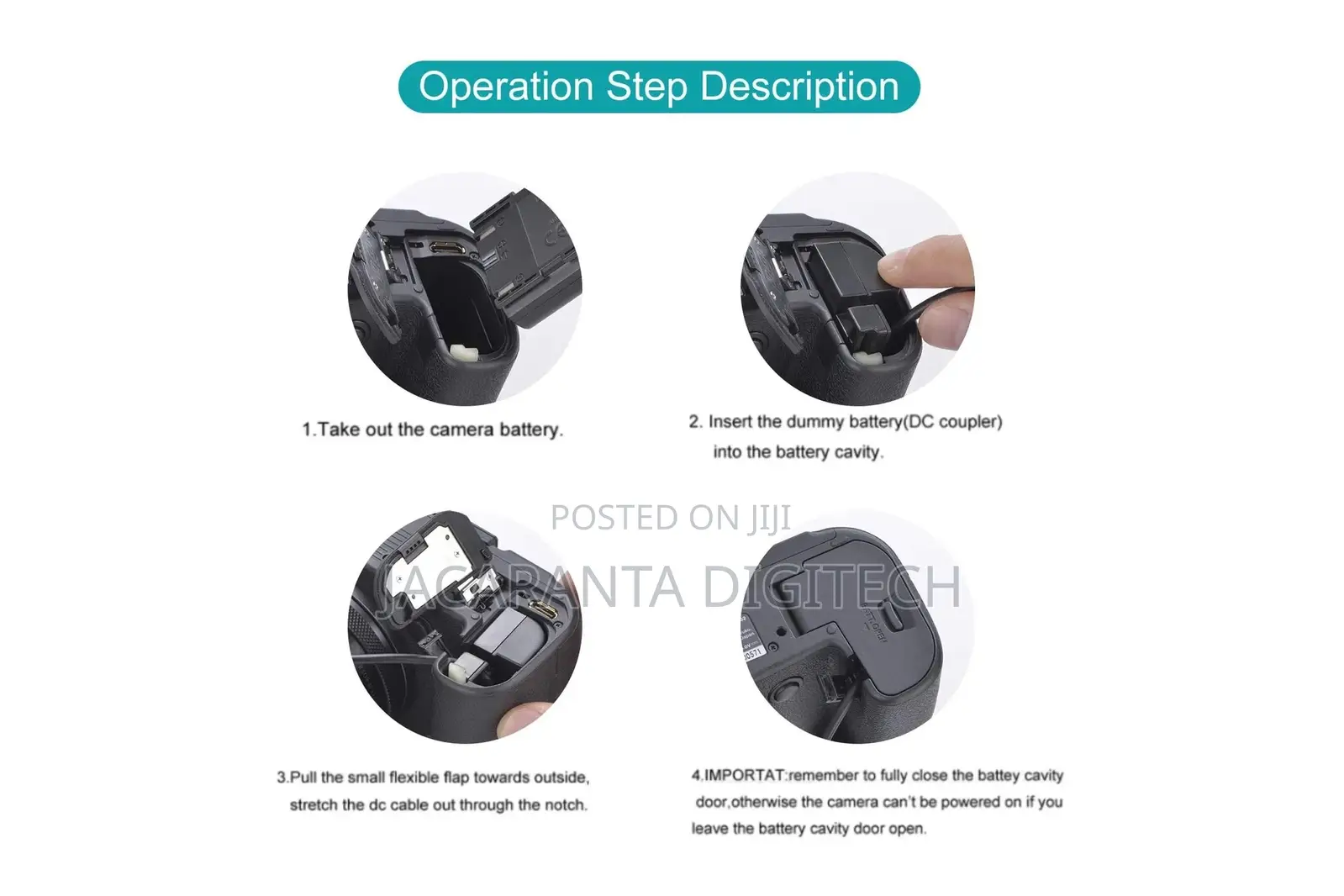 Operation Step Description

1.Take out the camera battery.

2. Insert the dummy battery(DC coupler) into the battery cavity.

POSTED ON JIJI

JACARANTA DIGITECH

3.Pull the small flexible flap towards outside, stretch the dc cable out through the notch.

4.IMPORTAT:remember to fully close the battey cavity door,otherwise the camera can't be powered on if you leave the battery cavity door open.