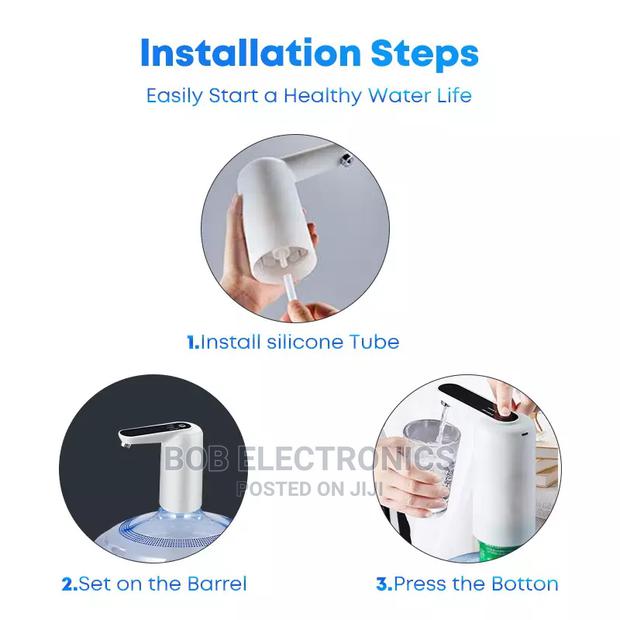 Installation Steps

Easily Start a Healthy Water Life

1.Install silicone Tube

BOB ELECTRONICS
POSTED ON JIJI

2.Set on the Barrel

3.Press the Botton