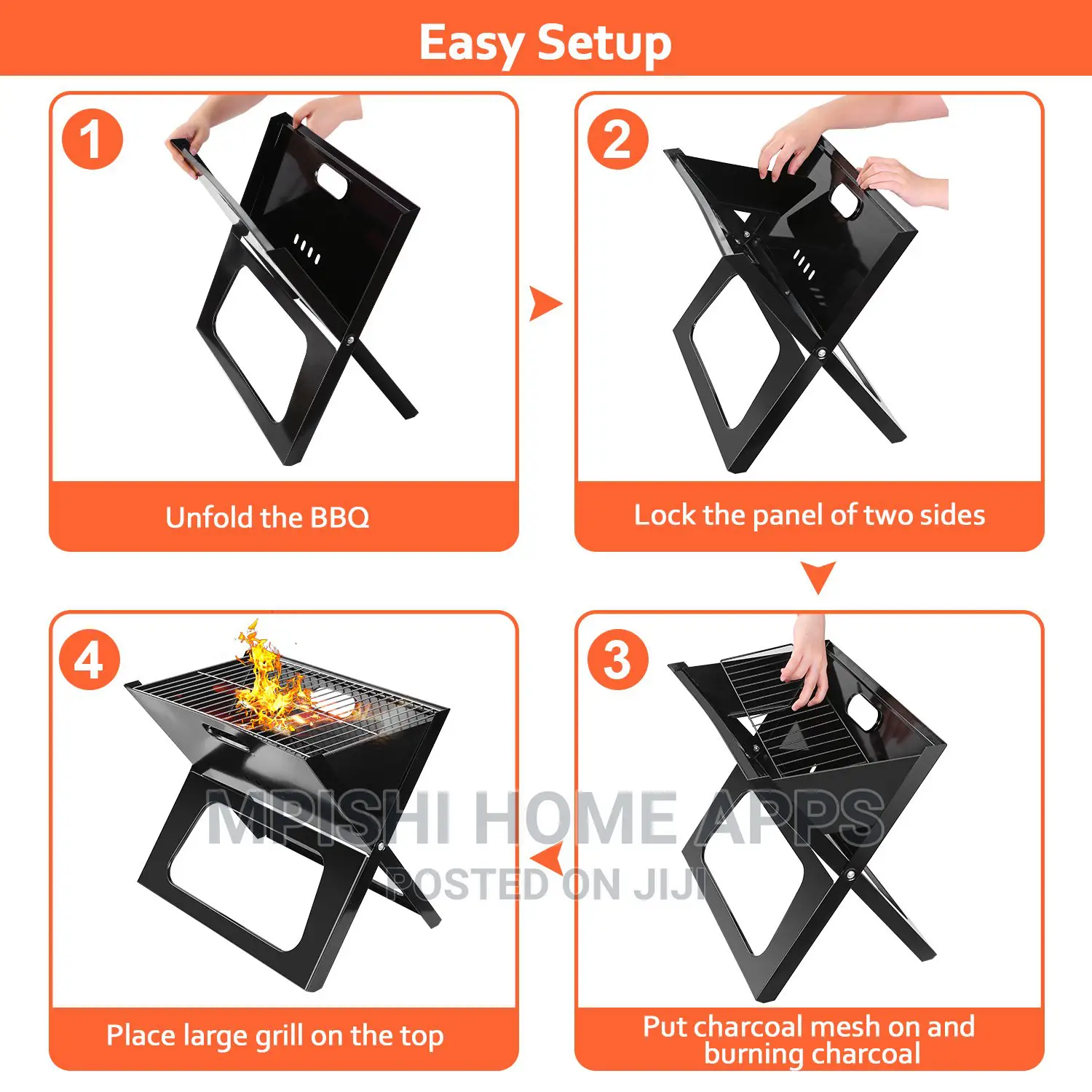 Easy Setup

1

Unfold the BBQ

2

Lock the panel of two sides

3

Put charcoal mesh on and burning charcoal

4

Place large grill on the top

MPISHI HOME APPS
POSTED ON JIJI