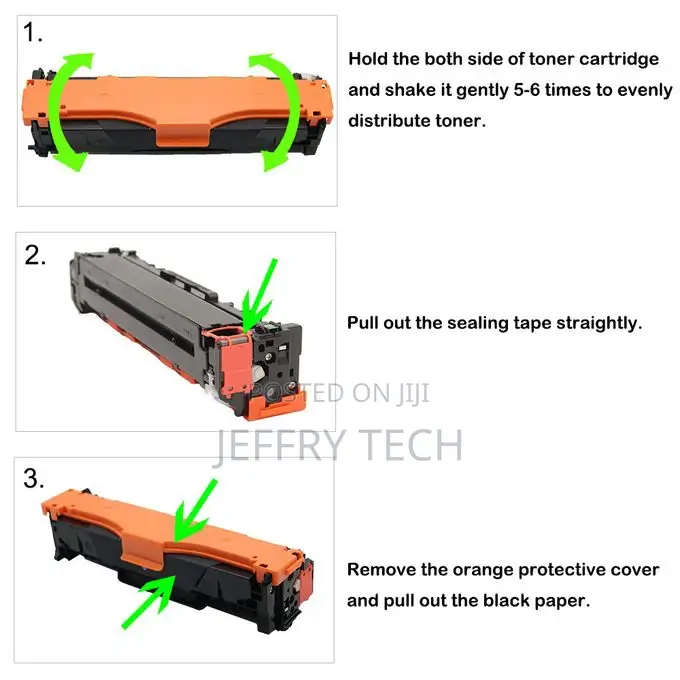 1.

Hold the both side of toner cartridge and shake it gently 5-6 times to evenly distribute toner.

2.

Pull out the sealing tape straightly.

POSTED ON JIJI

JEFFRY TECH

3.

Remove the orange protective cover and pull out the black paper.