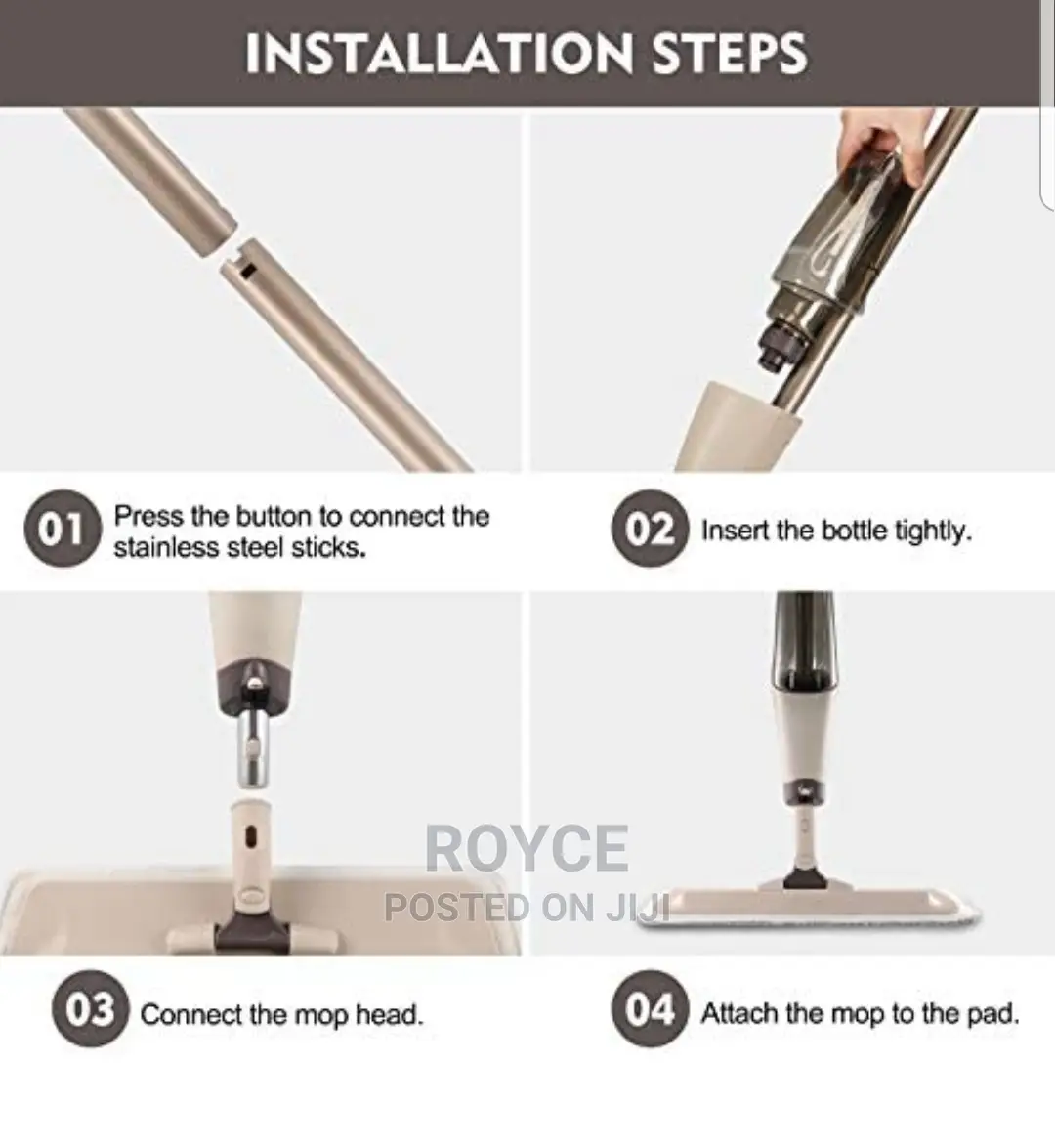 INSTALLATION STEPS

01 Press the button to connect the stainless steel sticks.

02 Insert the bottle tightly.

ROYCE
POSTED ON JIJI

03 Connect the mop head.

04 Attach the mop to the pad.