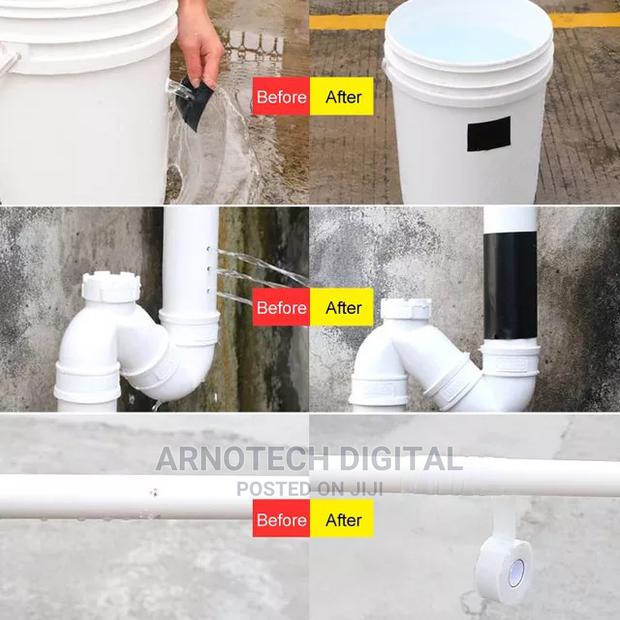 Before After

Before After

ARNOTECH DIGITAL
POSTED ON JIJI

Before After