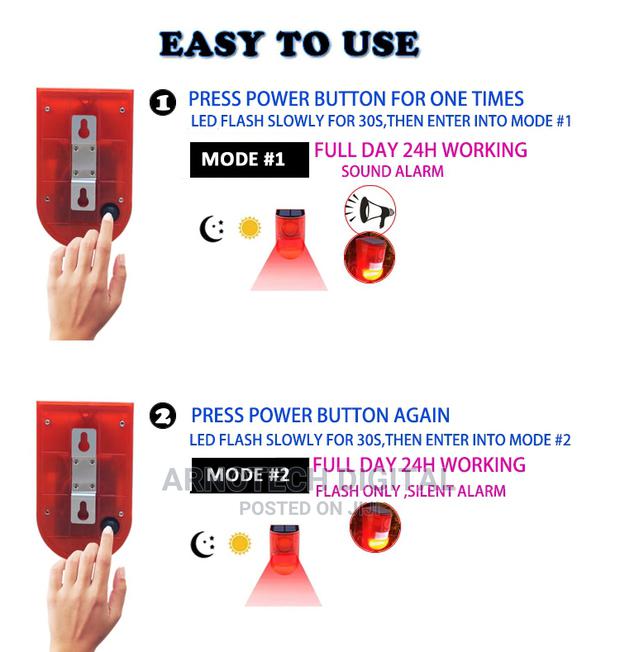 EASY TO USE

1 PRESS POWER BUTTON FOR ONE TIMES
LED FLASH SLOWLY FOR 30S,THEN ENTER INTO MODE #1

MODE #1 FULL DAY 24H WORKING
SOUND ALARM

2 PRESS POWER BUTTON AGAIN
LED FLASH SLOWLY FOR 30S,THEN ENTER INTO MODE #2

MODE #2 FULL DAY 24H WORKING
FLASH ONLY ,SILENT ALARM

ARNOTECH DIGITAL
POSTED ON JIJI