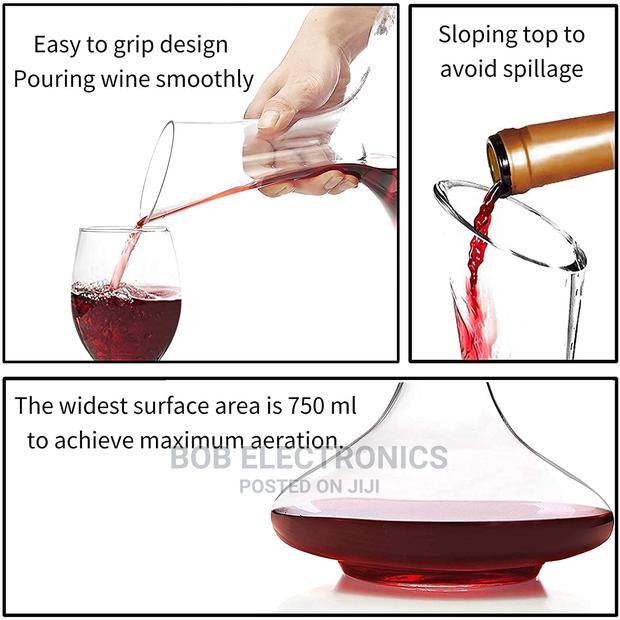 Easy to grip design
Pouring wine smoothly

Sloping top to
avoid spillage

The widest surface area is 750 ml
to achieve maximum aeration.

BOB ELECTRONICS
POSTED ON JIJI