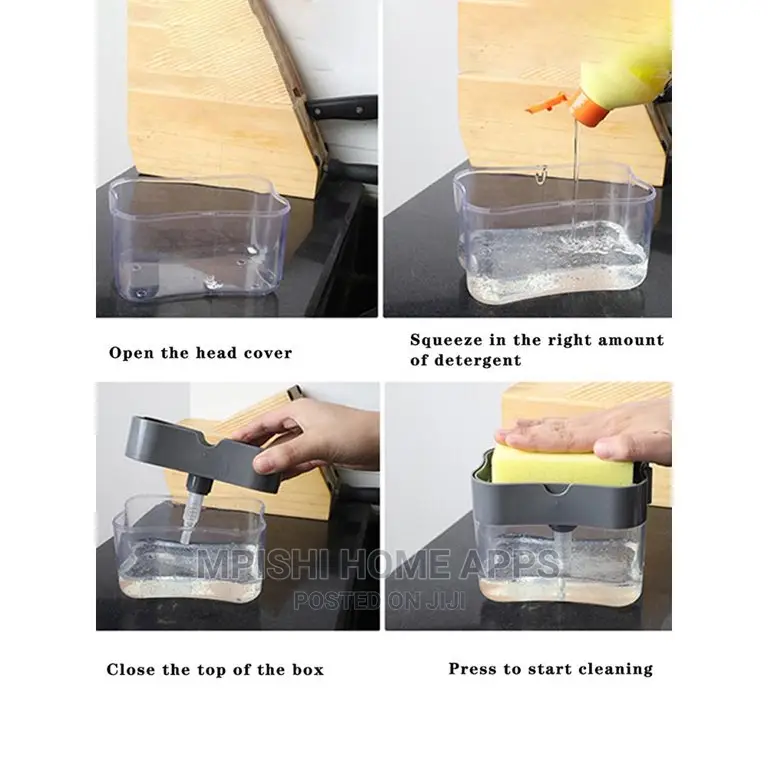 Open the head cover

Squeeze in the right amount of detergent

MPISHI HOME APPS
POSTED ON JIJI

Close the top of the box

Press to start cleaning