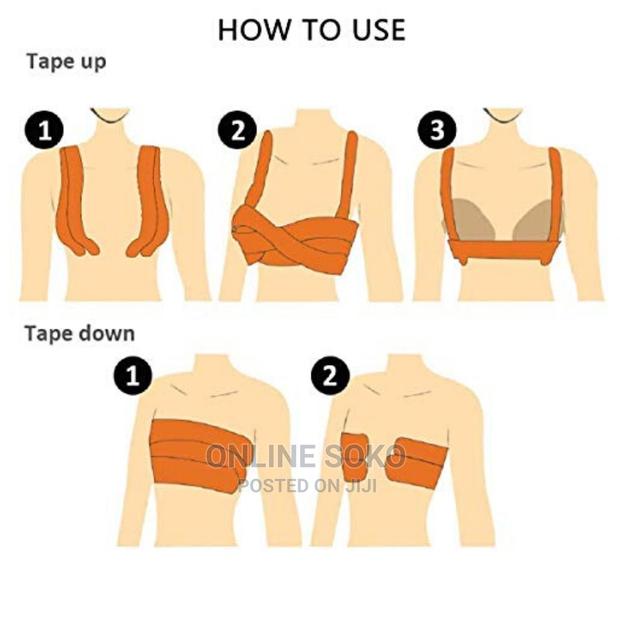 HOW TO USE

Tape up

1

2

3

Tape down

1

2

ONLINE SOKO
POSTED ON JIJI