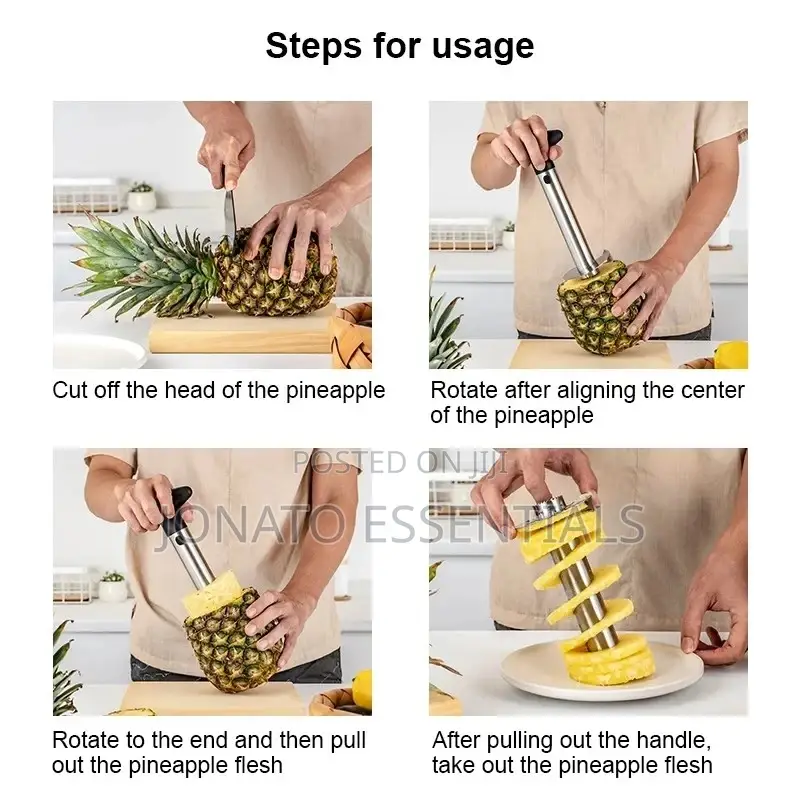 Steps for usage

Cut off the head of the pineapple

Rotate after aligning the center of the pineapple

POSTED ON JIJI
JONATO ESSENTIALS

Rotate to the end and then pull out the pineapple flesh

After pulling out the handle, take out the pineapple flesh