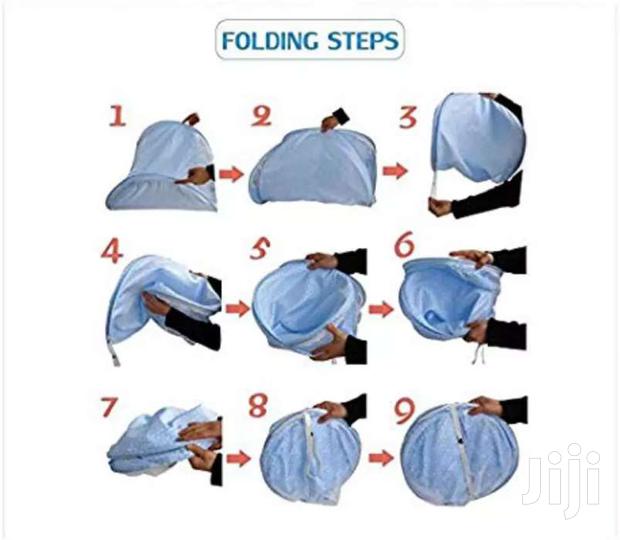 FOLDING STEPS

1

2

3

4

5

6

7

8

9

Jiji