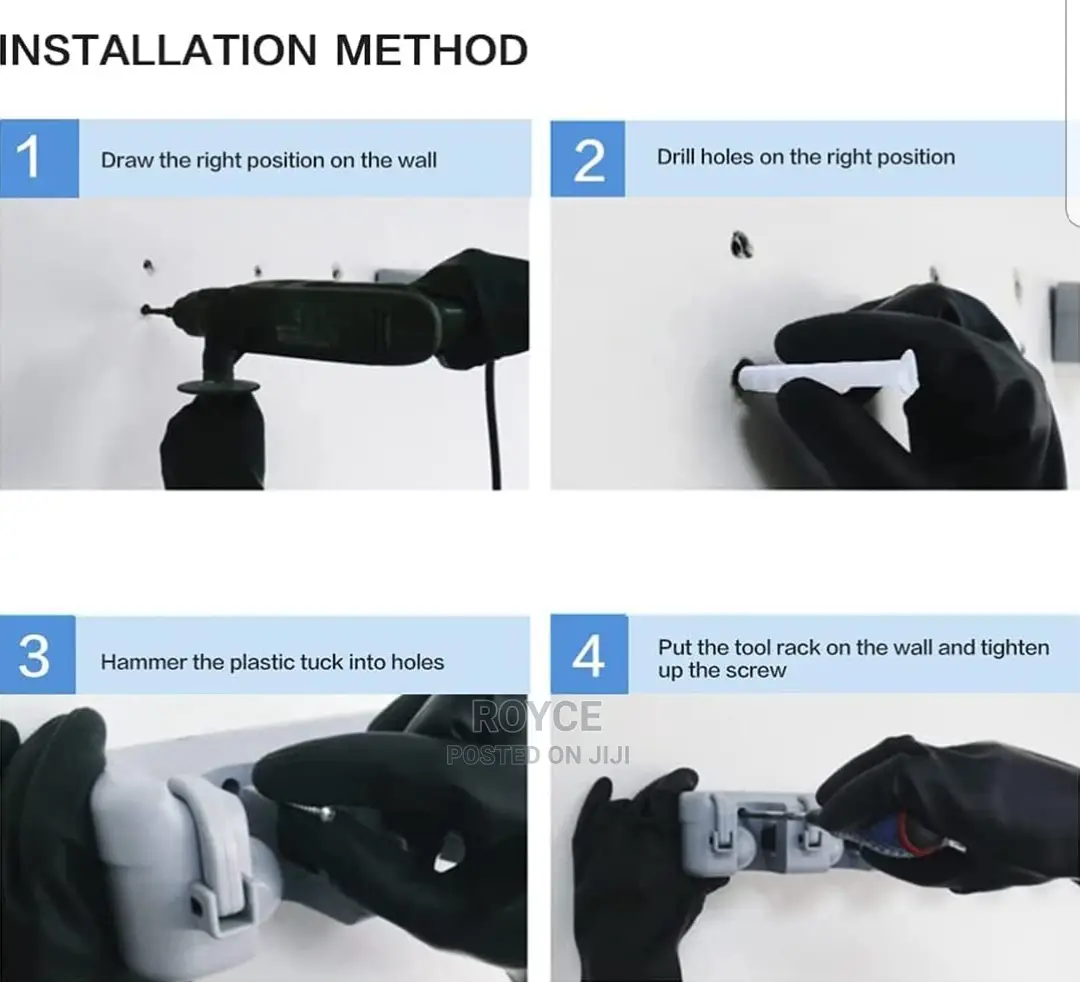 INSTALLATION METHOD

1 Draw the right position on the wall

2 Drill holes on the right position

3 Hammer the plastic tuck into holes

4 Put the tool rack on the wall and tighten up the screw

ROYCE
POSTED ON JIJI