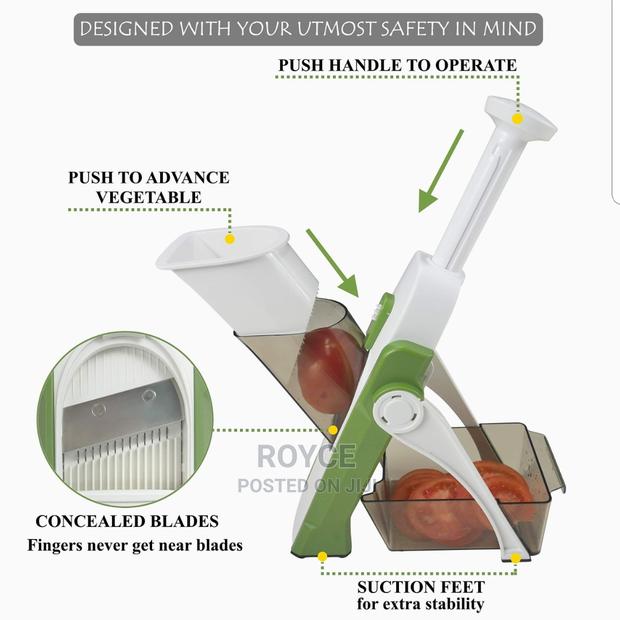 DESIGNED WITH YOUR UTMOST SAFETY IN MIND

PUSH HANDLE TO OPERATE

PUSH TO ADVANCE VEGETABLE

ROYCE
POSTED ON JIJI

CONCEALED BLADES
Fingers never get near blades

SUCTION FEET
for extra stability