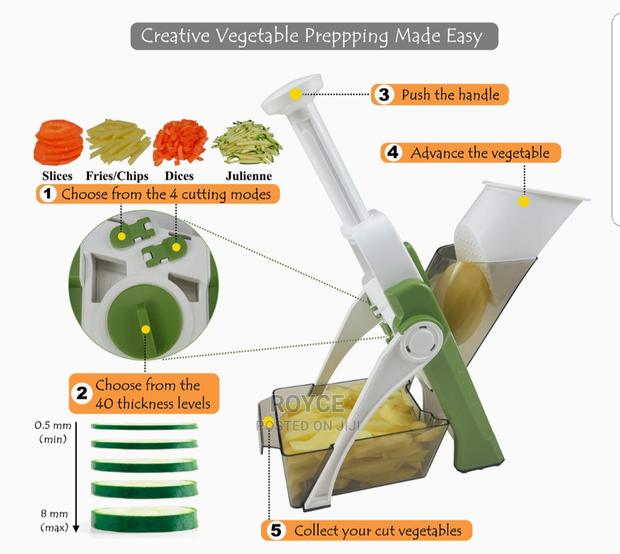 Creative Vegetable Preppping Made Easy

3 Push the handle

4 Advance the vegetable

Slices Fries/Chips Dices Julienne

1 Choose from the 4 cutting modes

2 Choose from the 40 thickness levels

0.5 mm (min)

8 mm (max)

ROYCE
POSTED ON JIJI

5 Collect your cut vegetables