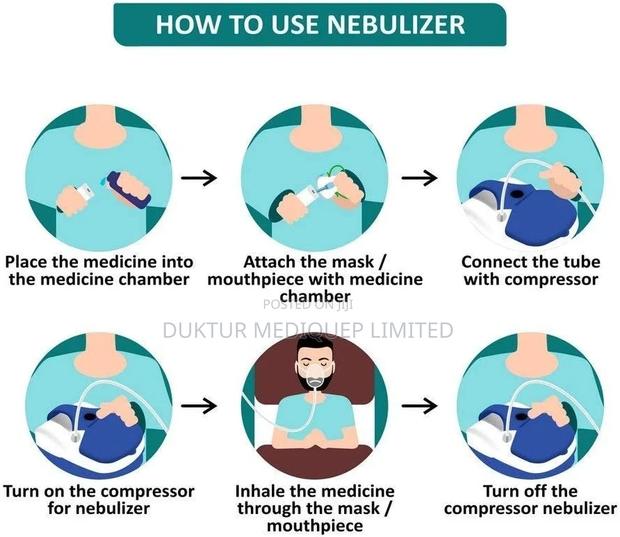 HOW TO USE NEBULIZER

Place the medicine into the medicine chamber

Attach the mask / mouthpiece with medicine chamber

Connect the tube with compressor

POSTED ON JIJI

DUKTUR MEDIQUEP LIMITED

Turn on the compressor for nebulizer

Inhale the medicine through the mask / mouthpiece

Turn off the compressor nebulizer