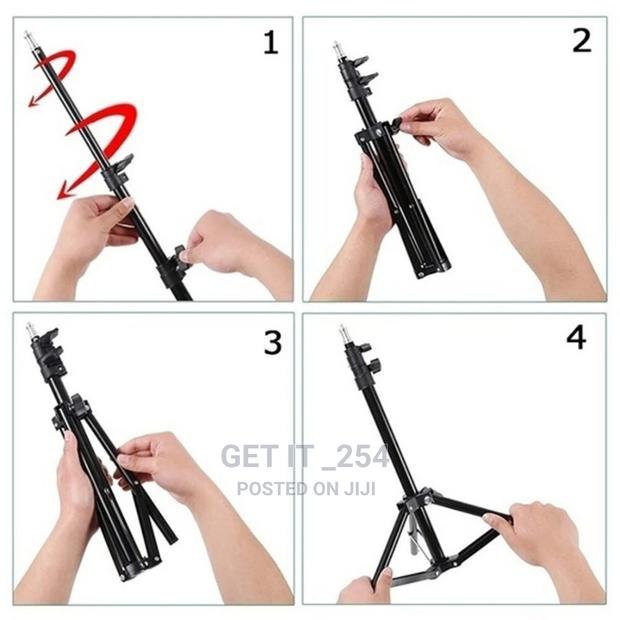 1

2

3

4

GET IT _254
POSTED ON JIJI