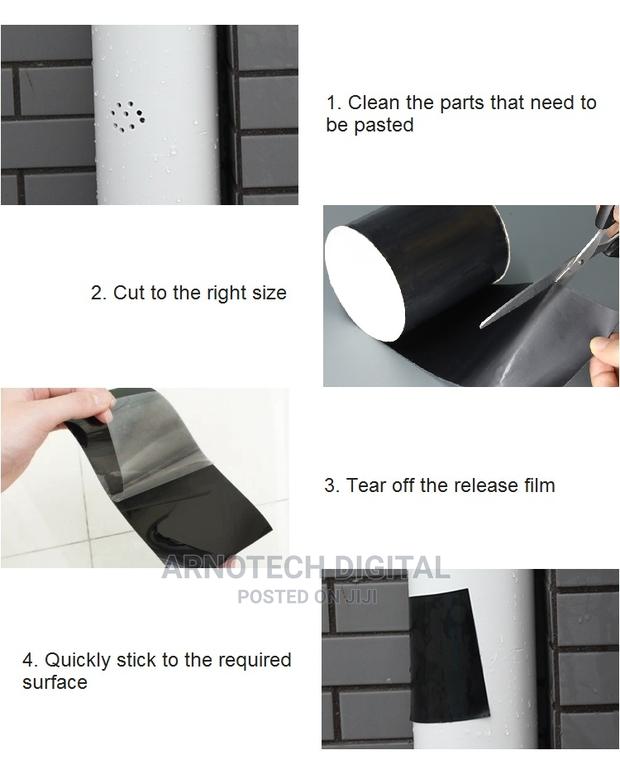 1. Clean the parts that need to be pasted

2. Cut to the right size

3. Tear off the release film

ARNOTECH DIGITAL
POSTED ON JIJI

4. Quickly stick to the required surface