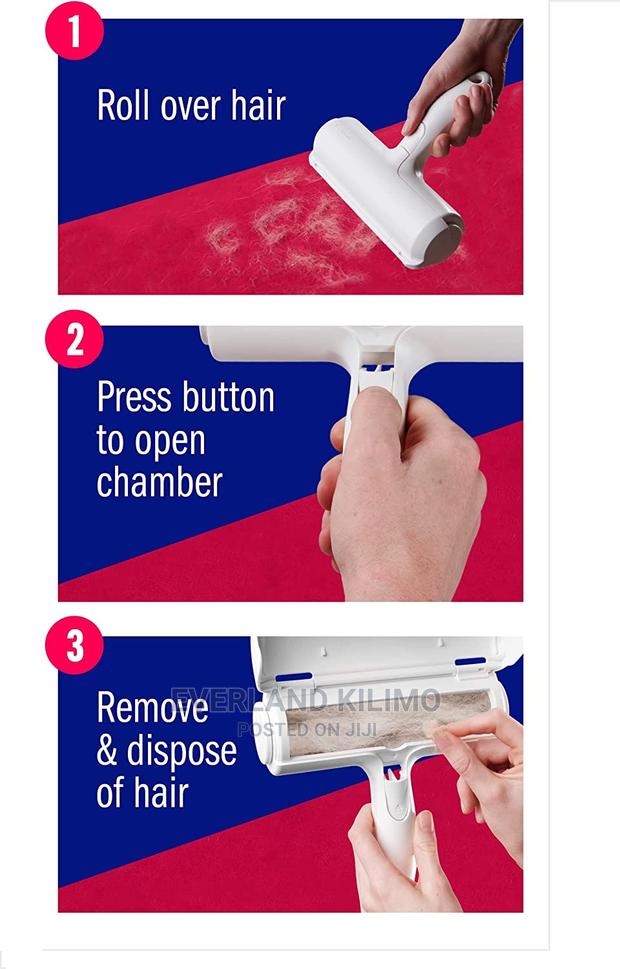 1
Roll over hair

2
Press button to open chamber

3
Remove & dispose of hair

EVERLAND KILIMO
POSTED ON JIJI