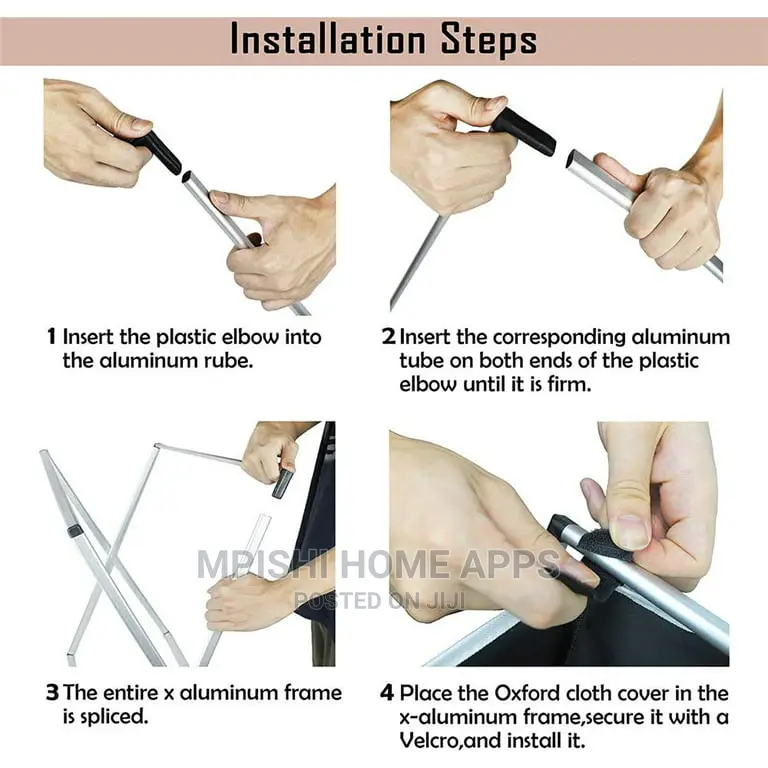 Installation Steps

1 Insert the plastic elbow into the aluminum rube.

2 Insert the corresponding aluminum tube on both ends of the plastic elbow until it is firm.

MPISHI HOME APPS
POSTED ON JIJI

3 The entire x aluminum frame is spliced.

4 Place the Oxford cloth cover in the x-aluminum frame,secure it with a Velcro,and install it.