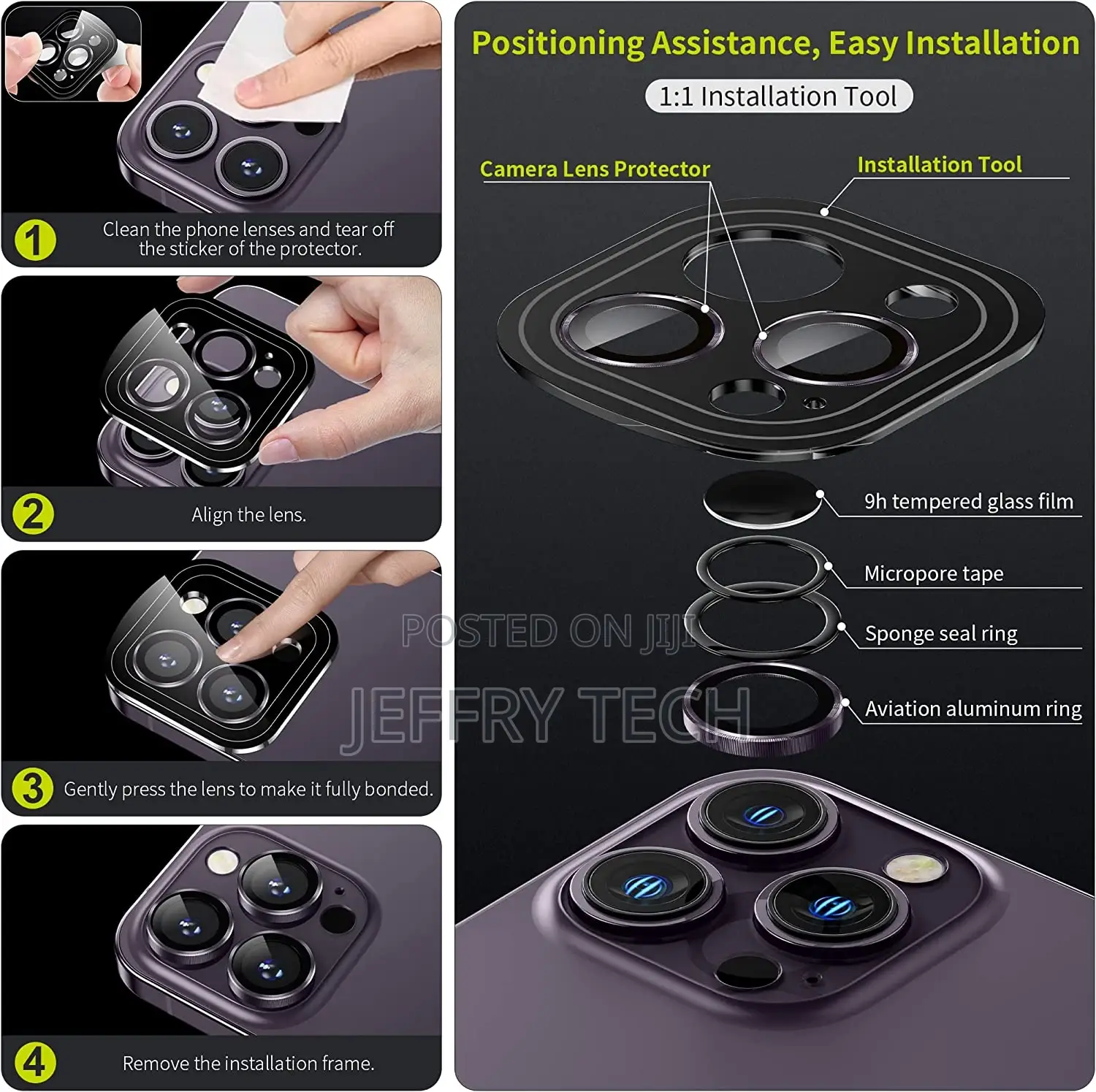 1
Clean the phone lenses and tear off the sticker of the protector.

2
Align the lens.

3
Gently press the lens to make it fully bonded.

4
Remove the installation frame.

Positioning Assistance, Easy Installation

1:1 Installation Tool

Camera Lens Protector

Installation Tool

9h tempered glass film

Micropore tape

Sponge seal ring

Aviation aluminum ring

POSTED ON JIJI

JEFFRY TECH