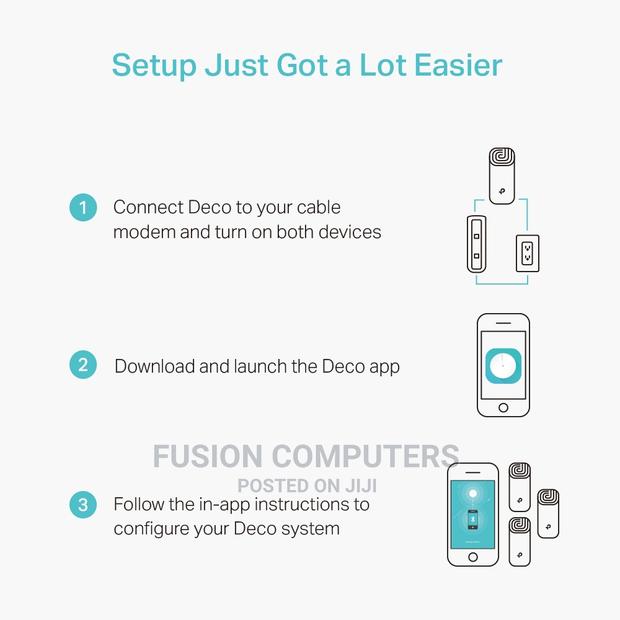 Setup Just Got a Lot Easier

1 Connect Deco to your cable modem and turn on both devices

2 Download and launch the Deco app

FUSION COMPUTERS
POSTED ON JIJI

3 Follow the in-app instructions to configure your Deco system