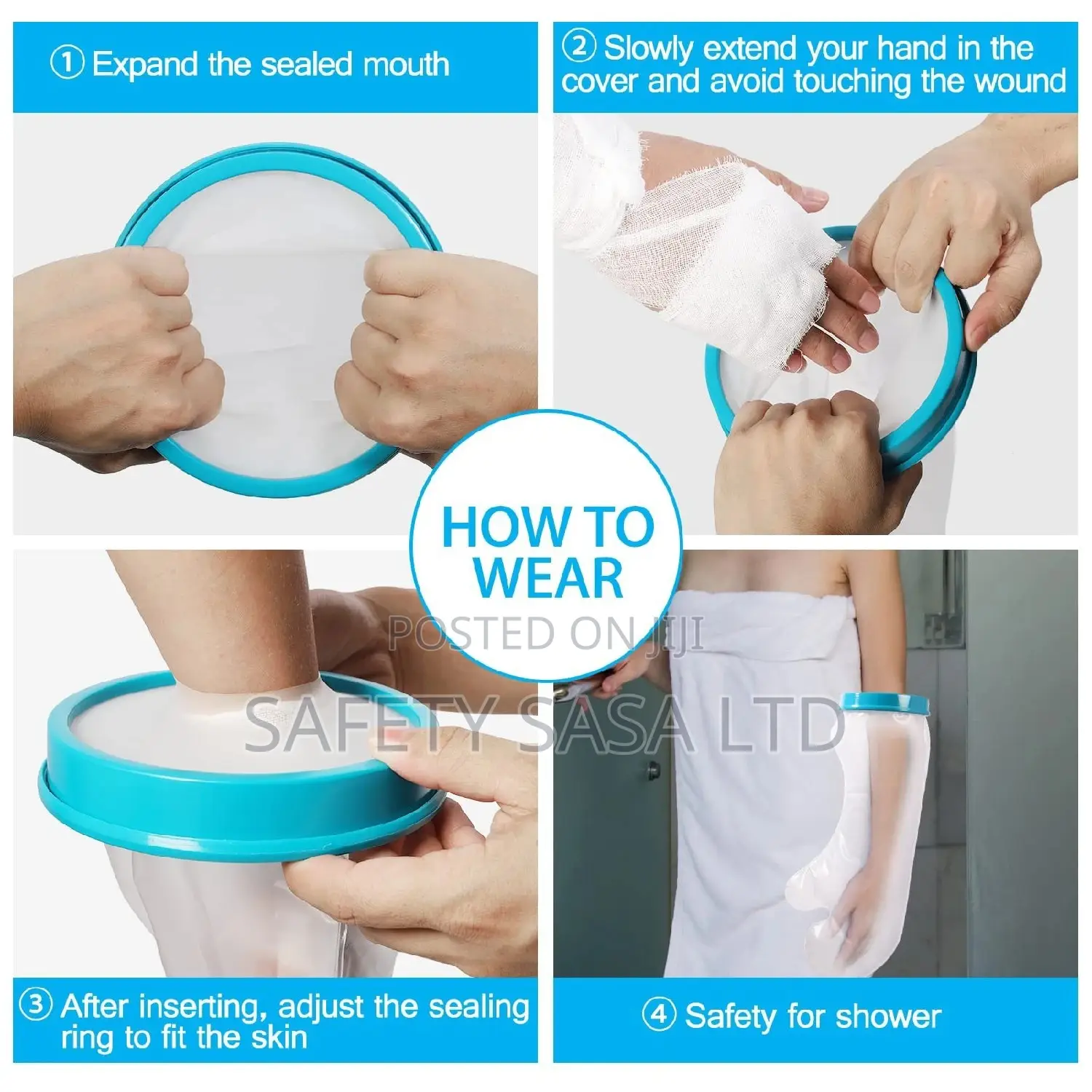 ① Expand the sealed mouth

② Slowly extend your hand in the cover and avoid touching the wound

HOW TO WEAR

POSTED ON JIJI

SAFETY SASA LTD

③ After inserting, adjust the sealing ring to fit the skin

④ Safety for shower