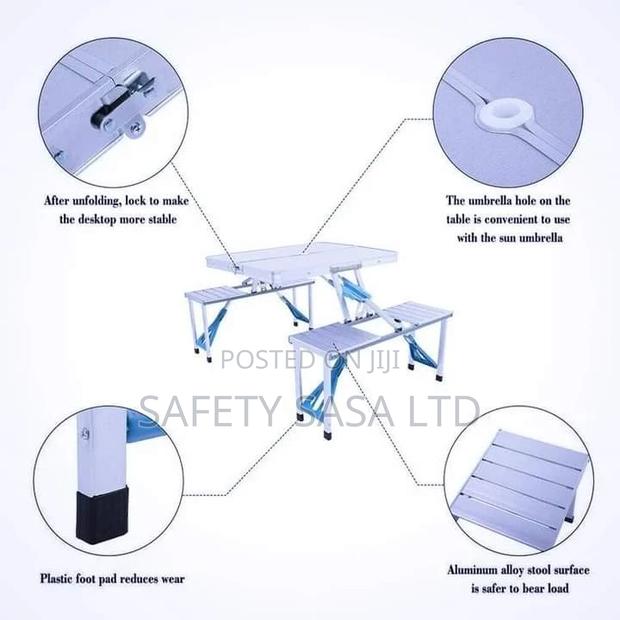 After unfolding, lock to make the desktop more stable

The umbrella hole on the table is convenient to use with the sun umbrella

POSTED ON JIJI

SAFETY SASA LTD

Plastic foot pad reduces wear

Aluminum alloy stool surface is safer to bear load