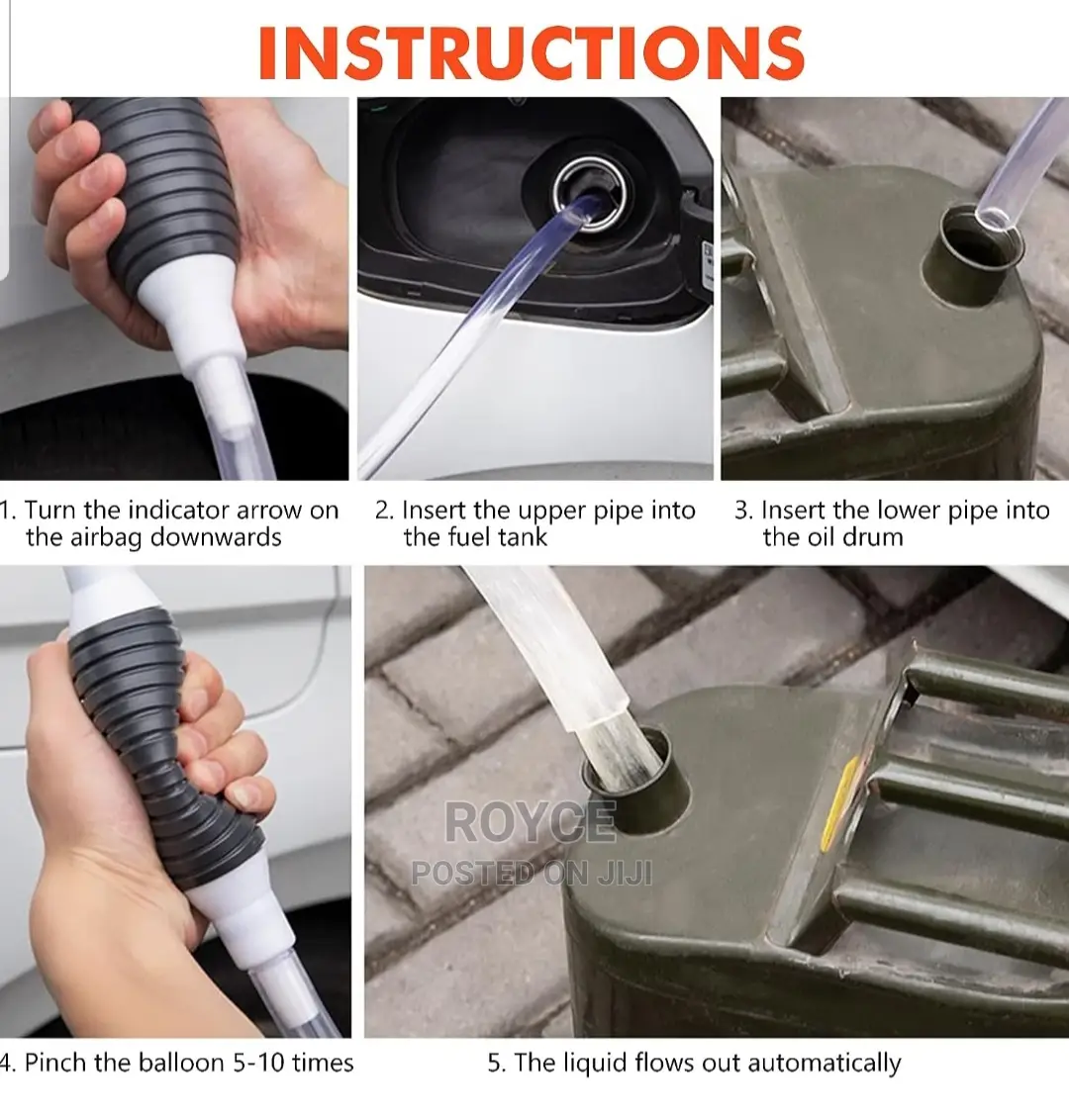 INSTRUCTIONS

1. Turn the indicator arrow on the airbag downwards

2. Insert the upper pipe into the fuel tank

3. Insert the lower pipe into the oil drum

ROYCE
POSTED ON JIJI

4. Pinch the balloon 5-10 times

5. The liquid flows out automatically