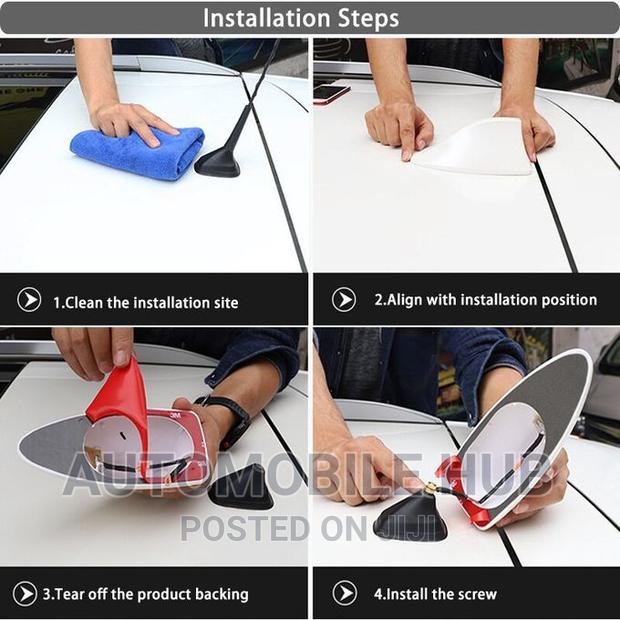 Installation Steps

1.Clean the installation site

2.Align with installation position

3M

AUTOMOBILE HUB
POSTED ON JIJI

3.Tear off the product backing

4.Install the screw