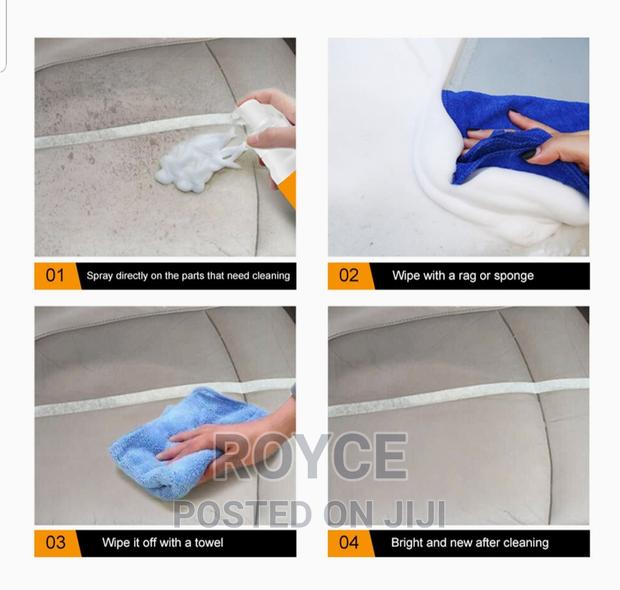 01 Spray directly on the parts that need cleaning

02 Wipe with a rag or sponge

ROYCE
POSTED ON JIJI

03 Wipe it off with a towel

04 Bright and new after cleaning