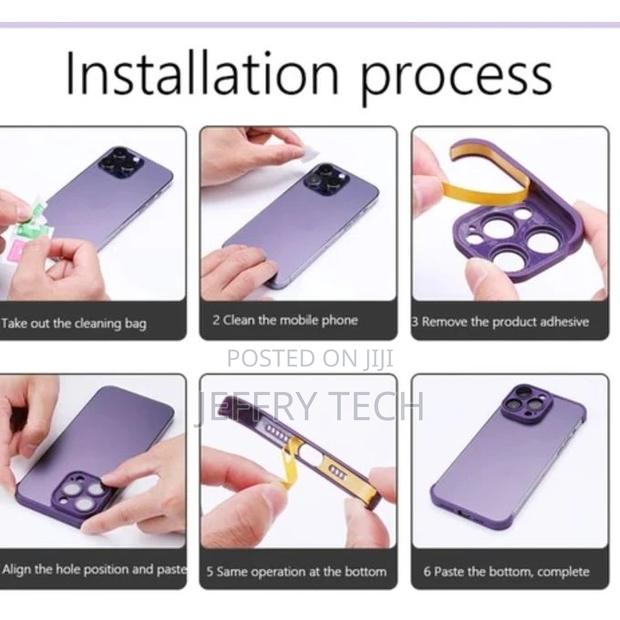 Installation process

Take out the cleaning bag

2 Clean the mobile phone

3 Remove the product adhesive

POSTED ON JIJI

JEFFRY TECH

Align the hole position and paste

5 Same operation at the bottom

6 Paste the bottom, complete