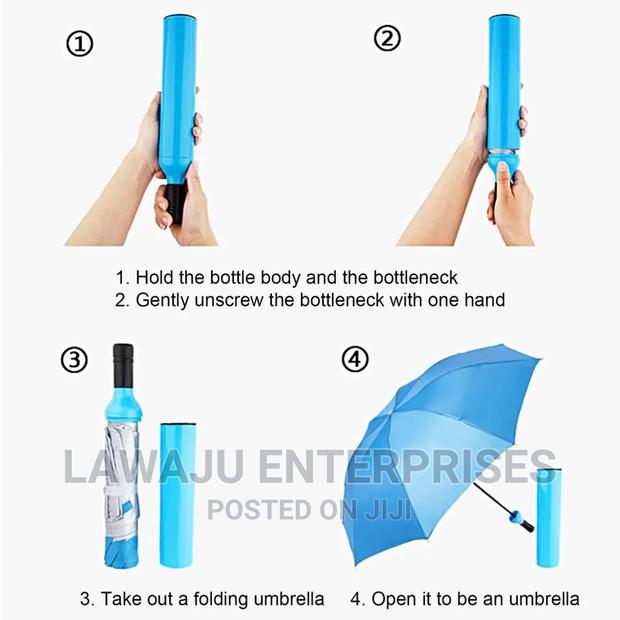 ①

②

1. Hold the bottle body and the bottleneck
2. Gently unscrew the bottleneck with one hand

③

④

LAWAJU ENTERPRISES
POSTED ON JIJI

3. Take out a folding umbrella

4. Open it to be an umbrella