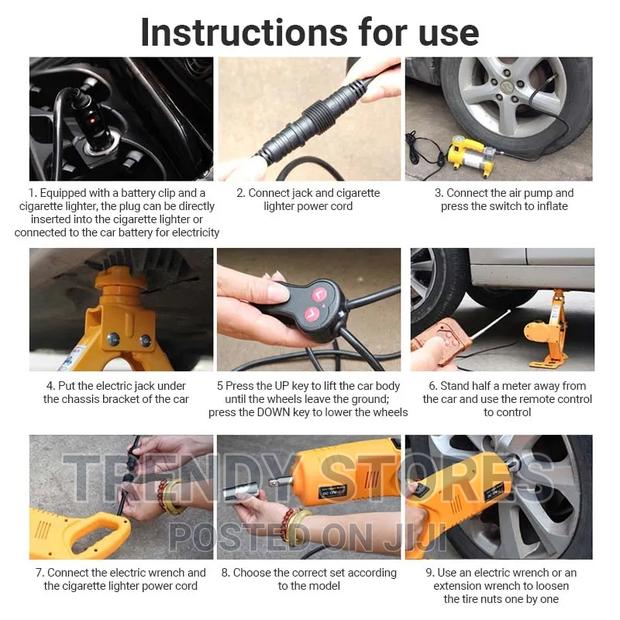 Instructions for use

1. Equipped with a battery clip and a cigarette lighter, the plug can be directly inserted into the cigarette lighter or connected to the car battery for electricity

2. Connect jack and cigarette lighter power cord

3. Connect the air pump and press the switch to inflate

4. Put the electric jack under the chassis bracket of the car

5 Press the UP key to lift the car body until the wheels leave the ground; press the DOWN key to lower the wheels

6. Stand half a meter away from the car and use the remote control to control

TRENDY STORES
POSTED ON JIJI

7. Connect the electric wrench and the cigarette lighter power cord

8. Choose the correct set according to the model

9. Use an electric wrench or an extension wrench to loosen the tire nuts one by one