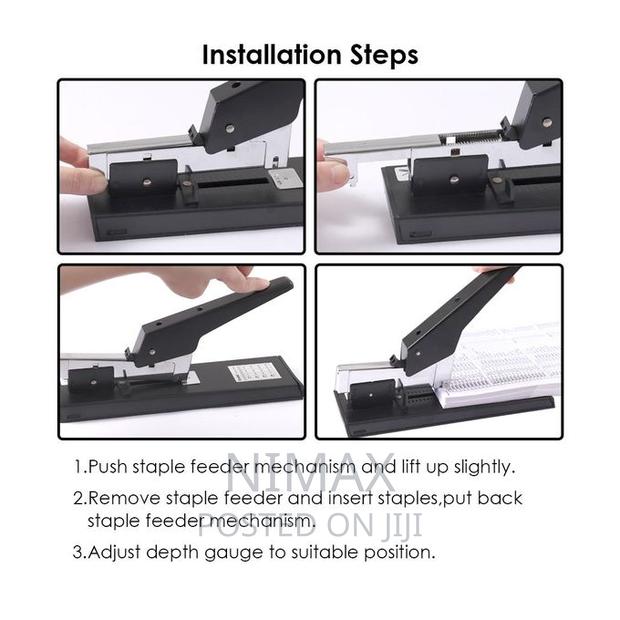 Installation Steps

1.Push staple feeder mechanism and lift up slightly.

2.Remove staple feeder and insert staples,put back staple feeder mechanism.

3.Adjust depth gauge to suitable position.

NIMAX
POSTED ON JIJI