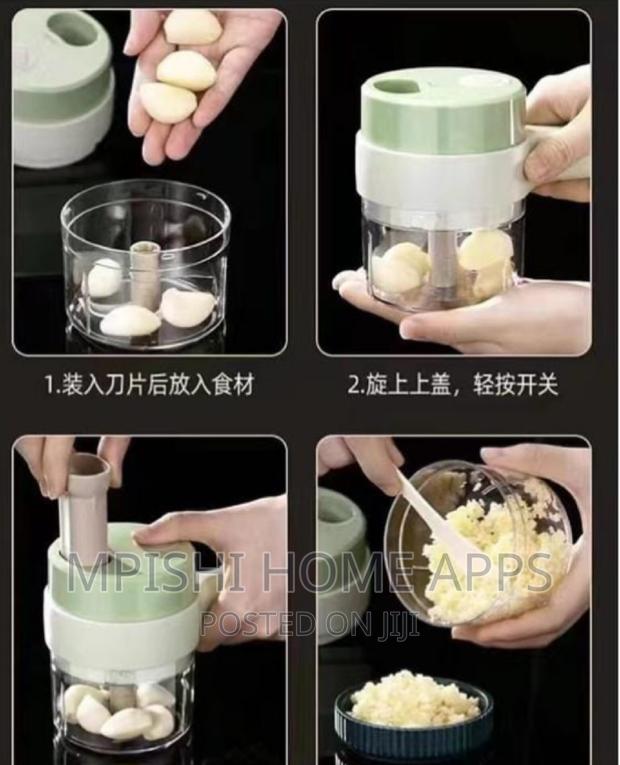 1.装入刀片后放入食材

2.旋上上盖，轻按开关

MPISHI HOME APPS
POSTED ON JIJI