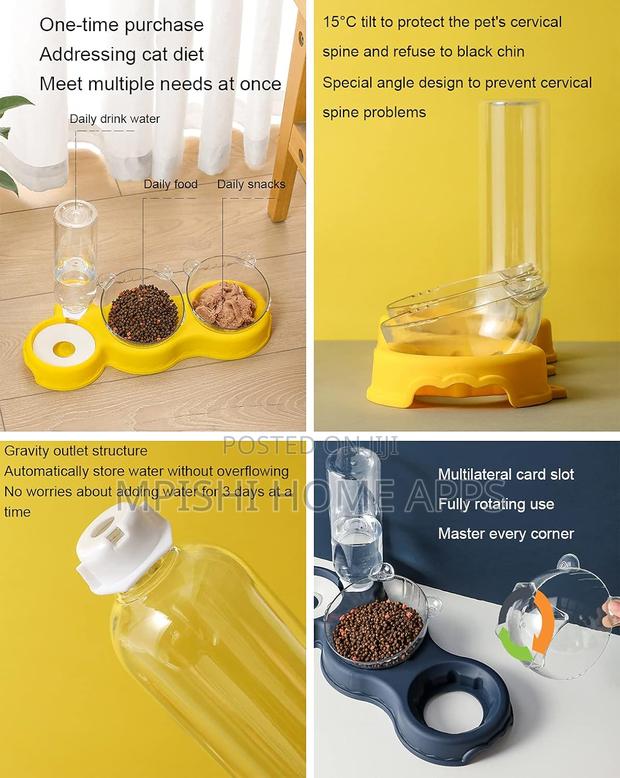 One-time purchase
Addressing cat diet
Meet multiple needs at once

Daily drink water

Daily food

Daily snacks

15°C tilt to protect the pet's cervical spine and refuse to black chin
Special angle design to prevent cervical spine problems

Gravity outlet structure
Automatically store water without overflowing
No worries about adding water for 3 days at a time

POSTED ON JIJI
MPISHI HOME APPS

Multilateral card slot
Fully rotating use
Master every corner