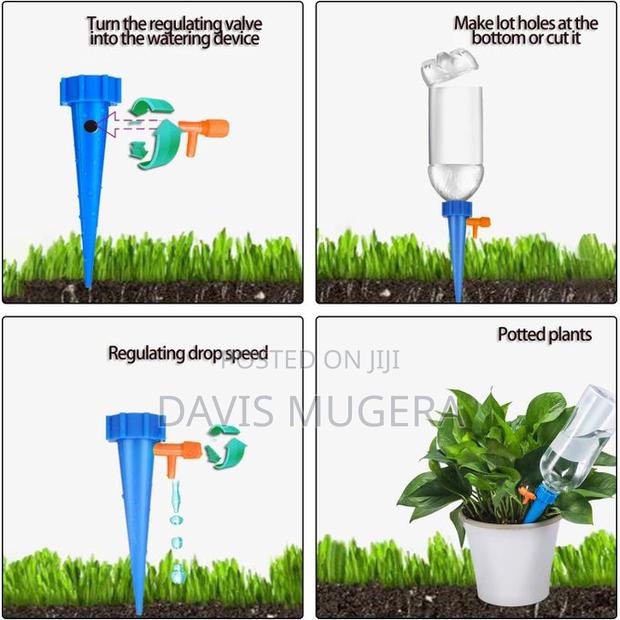 Turn the regulating valve into the watering device

Make lot holes at the bottom or cut it

Regulating drop speed

Potted plants

POSTED ON JIJI

DAVIS MUGERA