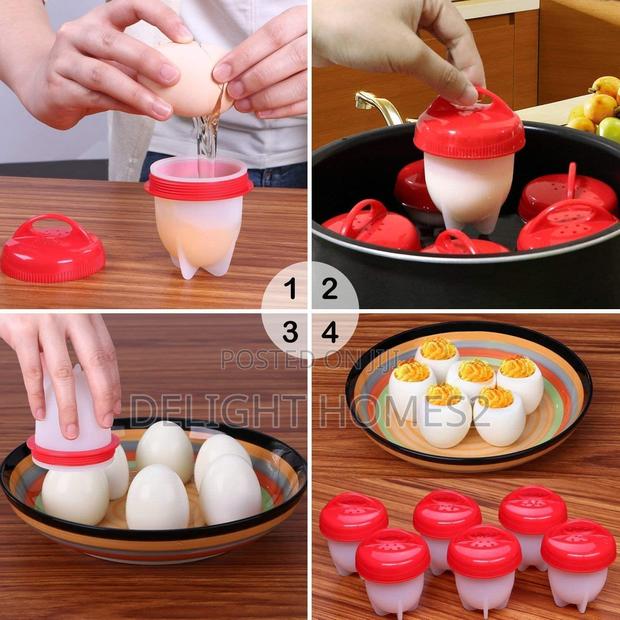 1 2
3 4
POSTED ON JIJI
DELIGHT HOMES2