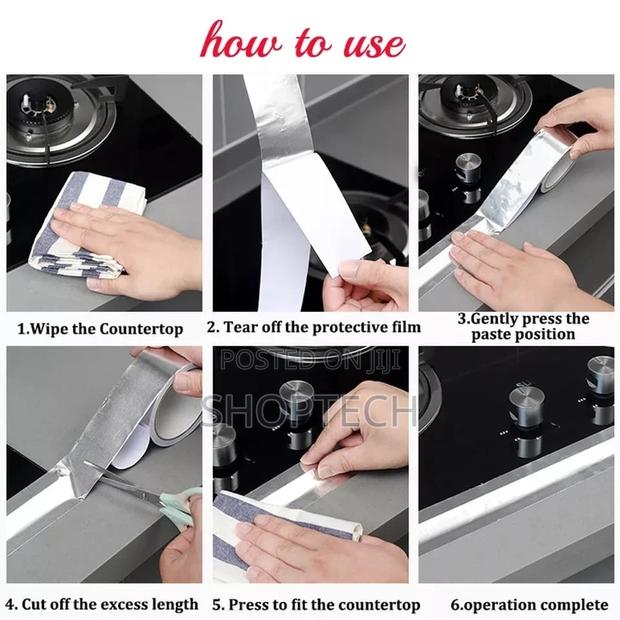 how to use

1.Wipe the Countertop

2. Tear off the protective film

3.Gently press the paste position

POSTED ON JIJI
SHOPTECH

4. Cut off the excess length

5. Press to fit the countertop

6.operation complete