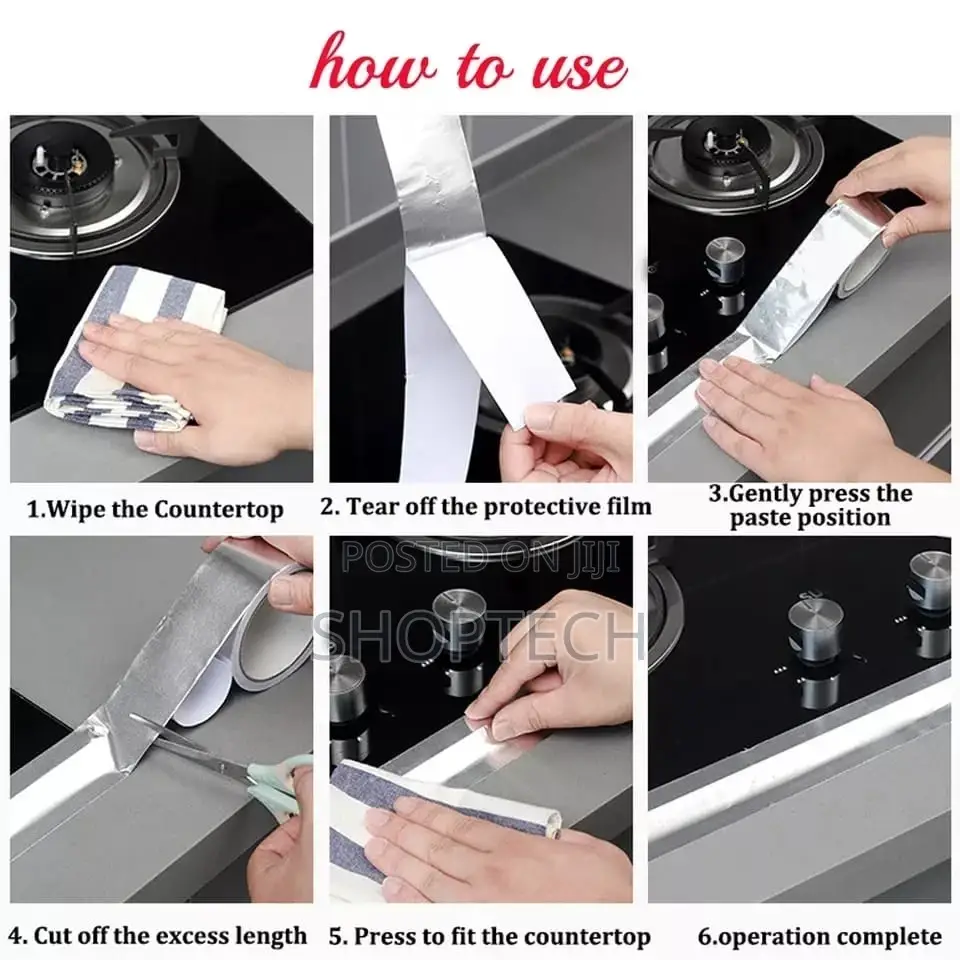 how to use

1.Wipe the Countertop

2. Tear off the protective film

3.Gently press the paste position

POSTED ON JIJI
SHOPTECH

4. Cut off the excess length

5. Press to fit the countertop

6.operation complete