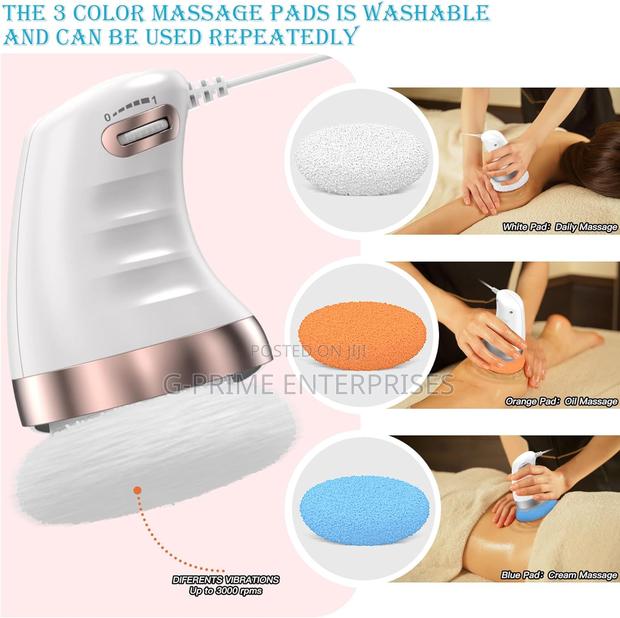 THE 3 COLOR MASSAGE PADS IS WASHABLE AND CAN BE USED REPEATEDLY

0 1

White Pad: Daily Massage

POSTED ON JIJI

G-PRIME ENTERPRISES

Orange Pad: Oil Massage

Blue Pad: Cream Massage

DIFERENTS VIBRATIONS
Up to 3000 rpms