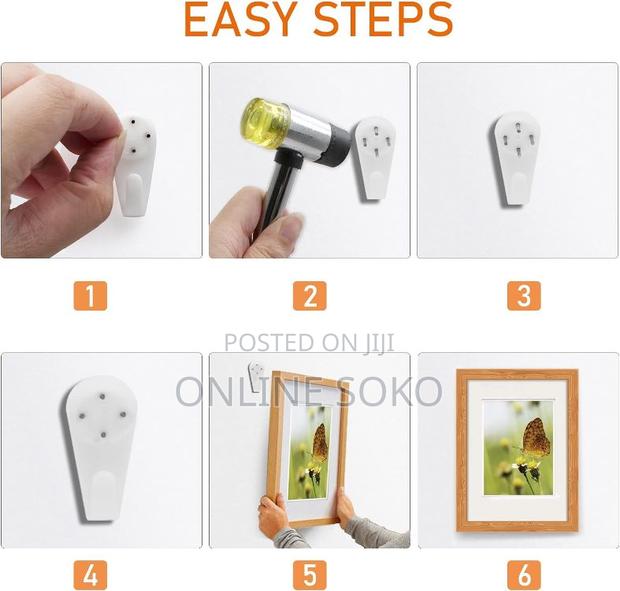 EASY STEPS

1

2

3

POSTED ON JIJI

ONLINE SOKO

4

5

6