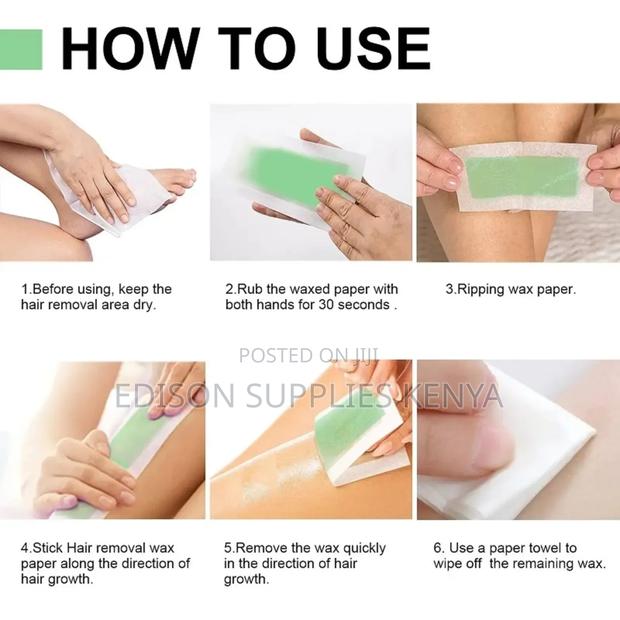 HOW TO USE

1.Before using, keep the hair removal area dry.

2.Rub the waxed paper with both hands for 30 seconds .

3.Ripping wax paper.

POSTED ON JIJI

EDISON SUPPLIES KENYA

4.Stick Hair removal wax paper along the direction of hair growth.

5.Remove the wax quickly in the direction of hair growth.

6. Use a paper towel to wipe off the remaining wax.