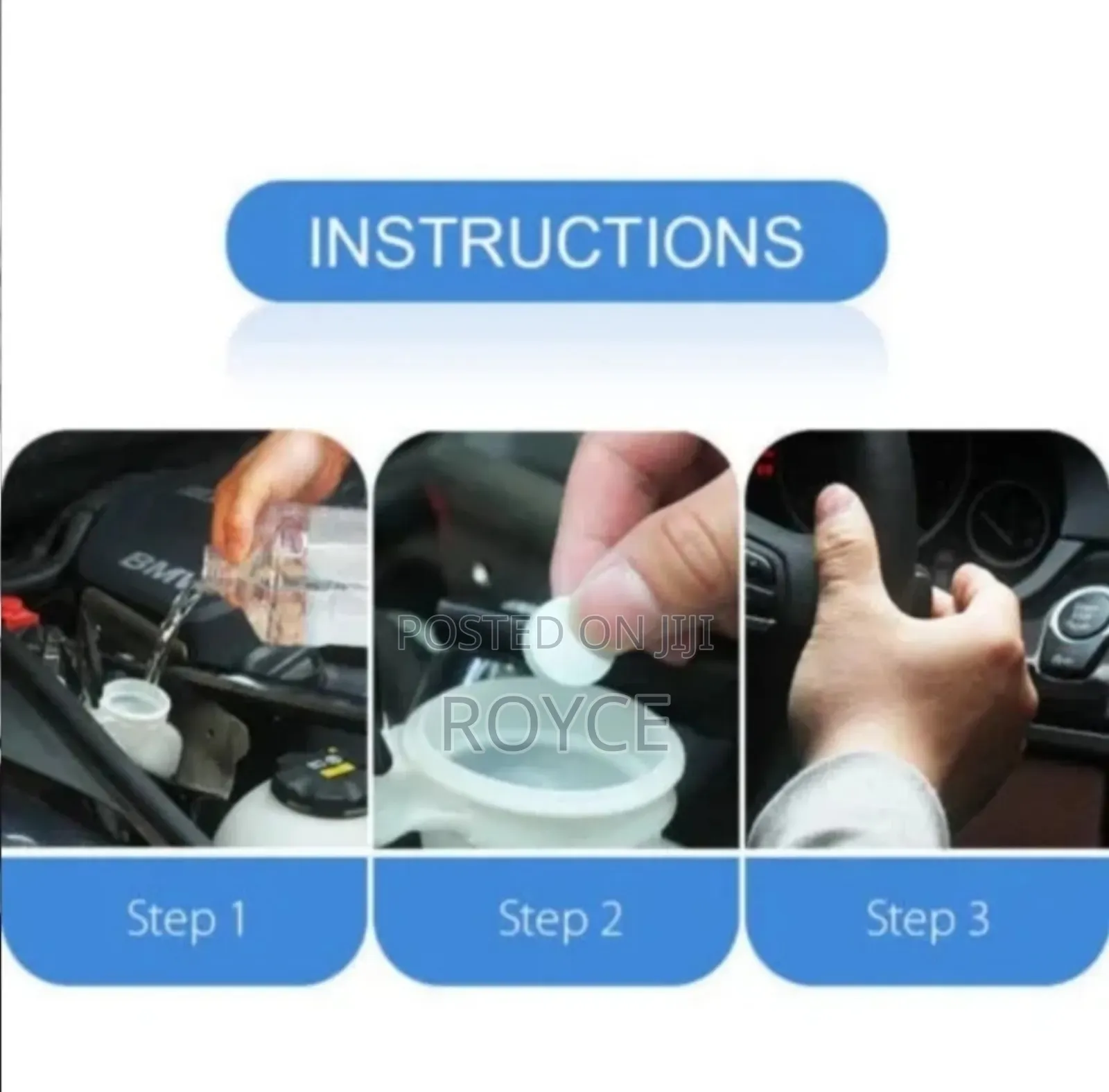 INSTRUCTIONS

BMW

POSTED ON JIJI
ROYCE

Step 1

Step 2

Step 3