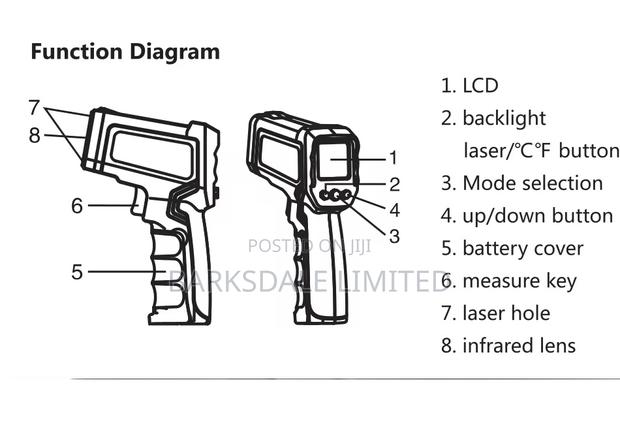 Function Diagram

7
8
6
5

1
2
4
3

POSTED ON JIJI
BARKSDALE LIMITED

1. LCD
2. backlight laser/℃℉ button
3. Mode selection
4. up/down button
5. battery cover
6. measure key
7. laser hole
8. infrared lens