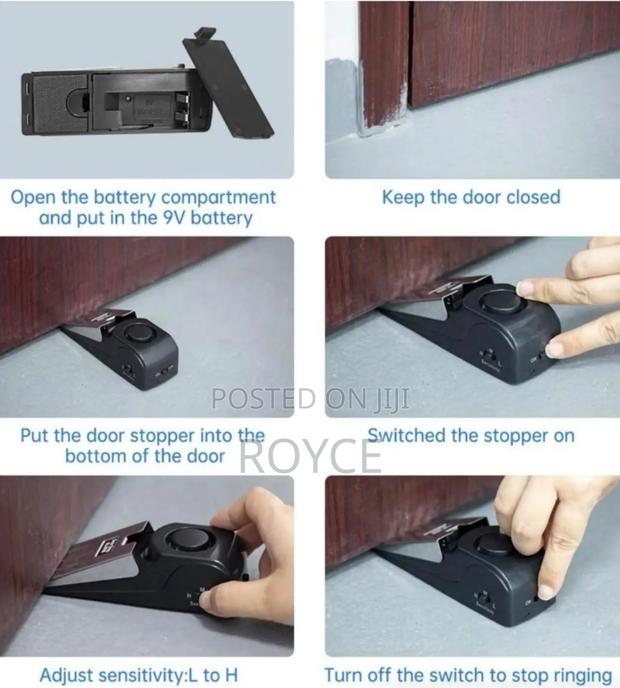 Open the battery compartment and put in the 9V battery

Keep the door closed

Put the door stopper into the bottom of the door

Switched the stopper on

POSTED ON JIJI
ROYCE

Adjust sensitivity:L to H

Turn off the switch to stop ringing