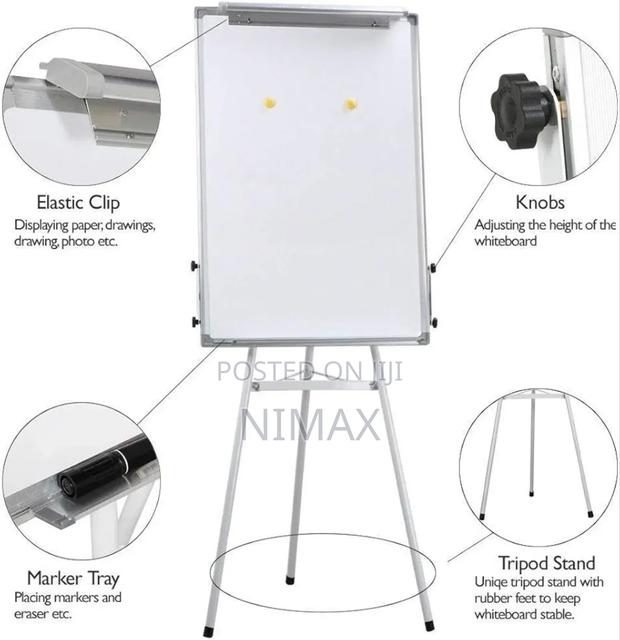 Elastic Clip
Displaying paper, drawings, drawing, photo etc.

Knobs
Adjusting the height of the whiteboard

POSTED ON JIJI
NIMAX

Marker Tray
Placing markers and eraser etc.

Tripod Stand
Uniqe tripod stand with rubber feet to keep whiteboard stable.