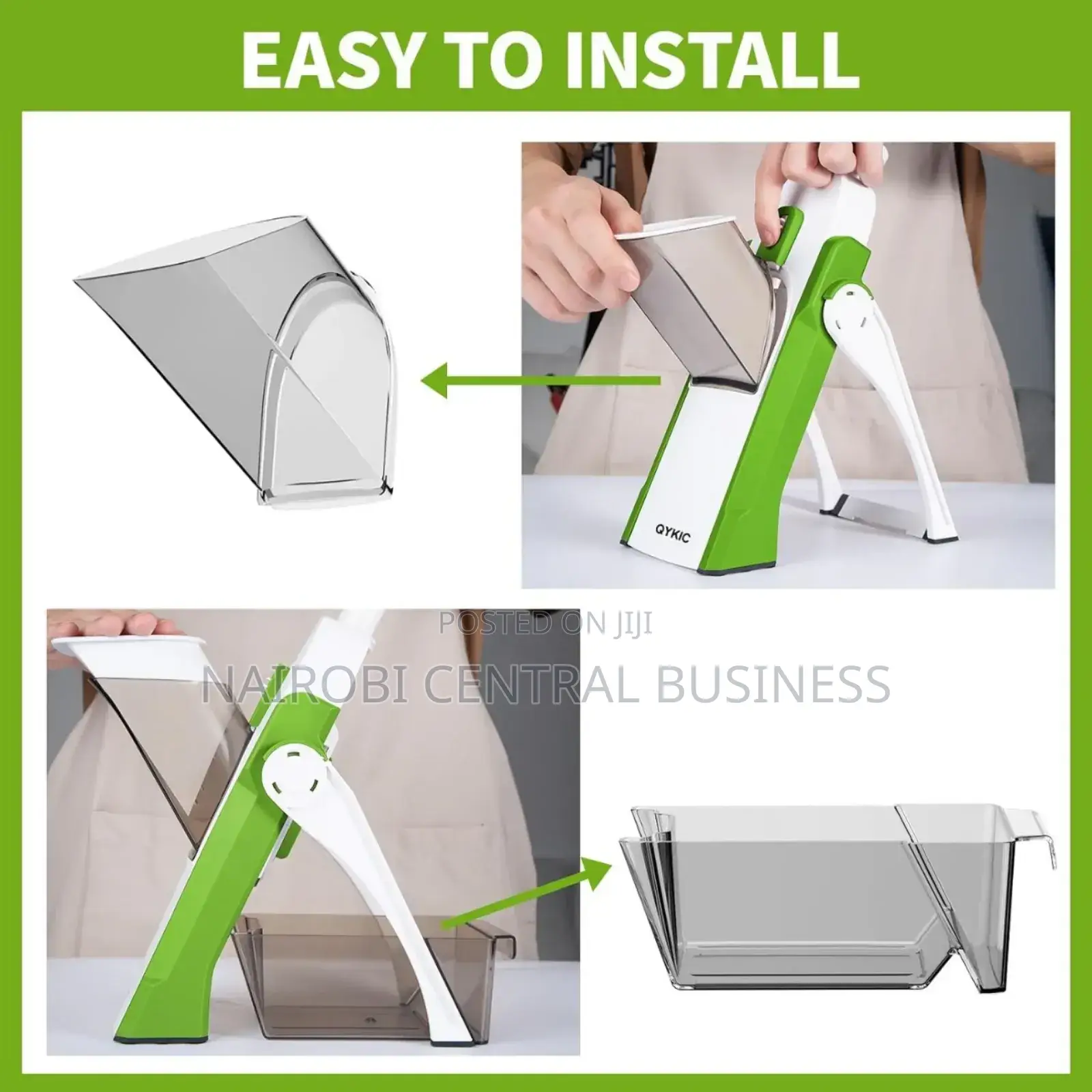 EASY TO INSTALL

QYKIC

POSTED ON JIJI

NAIROBI CENTRAL BUSINESS